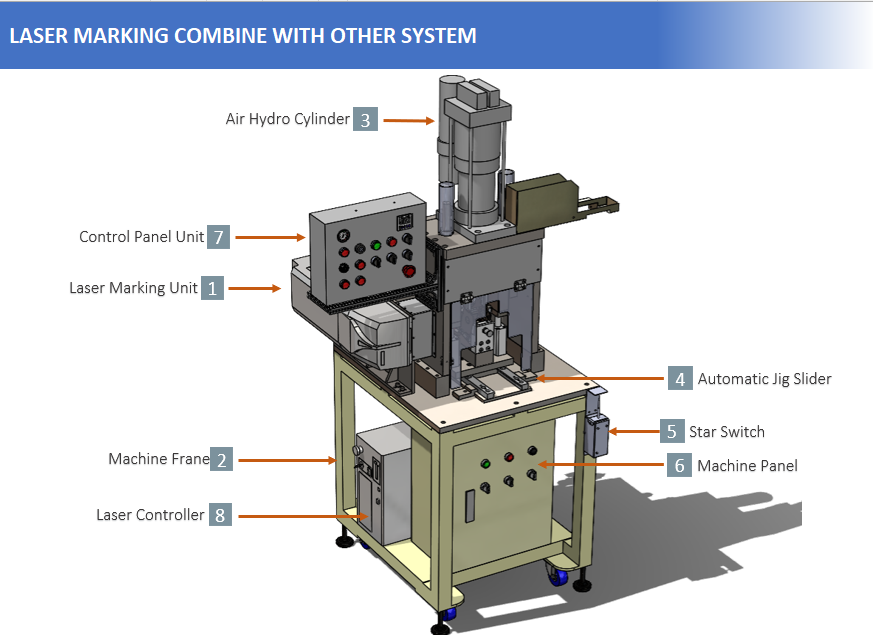 LASER MARKING COMBINE WITH OTHER SYSTEM

Air Hydro Cylinder 3

Control Panel Unit 7

Laser Marking Unit 1

4 Automatic Jig Slider

5 Star Switch

Machine Frane 2

6 Machine Panel

Laser Controller 8